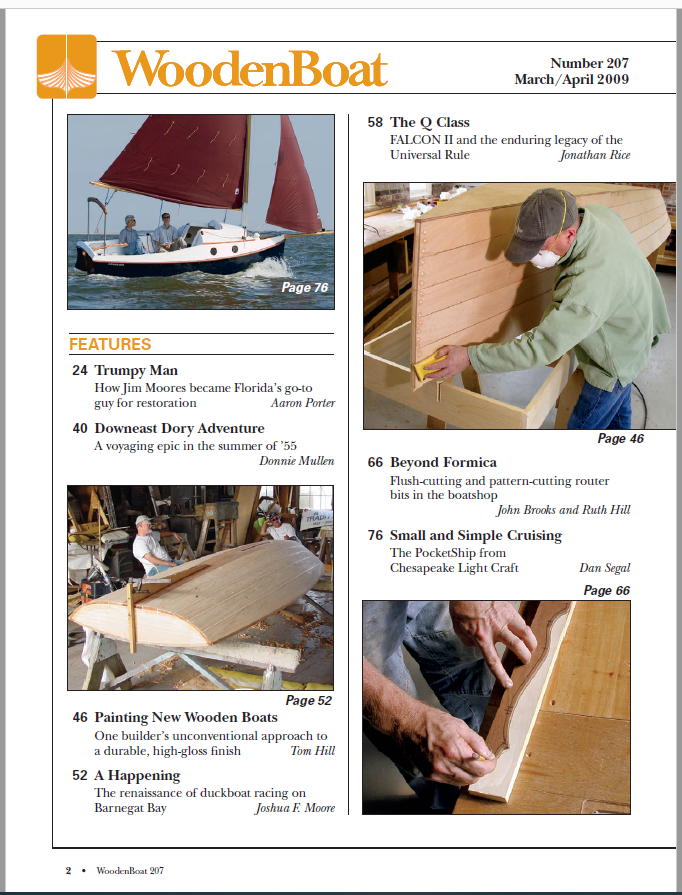 WoodenBoat

Number 207
March/April 2009

Page 76

FEATURES

24 Trumpy Man
How Jim Moores became Florida's go-to guy for restoration
Aaron Porter

40 Downeast Dory Adventure
A voyaging epic in the summer of '55
Donnie Mullen

Page 52

46 Painting New Wooden Boats
One builder's unconventional approach to a durable, high-gloss finish
Tom Hill

52 A Happening
The renaissance of duckboat racing on Barnegat Bay
Joshua F. Moore

58 The Q Class
FALCON II and the enduring legacy of the Universal Rule
Jonathan Rice

Page 46

66 Beyond Formica
Flush-cutting and pattern-cutting router bits in the boatshop
John Brooks and Ruth Hill

76 Small and Simple Cruising
The PocketShip from Chesapeake Light Craft
Dan Segal

Page 66

2 • WoodenBoat 207