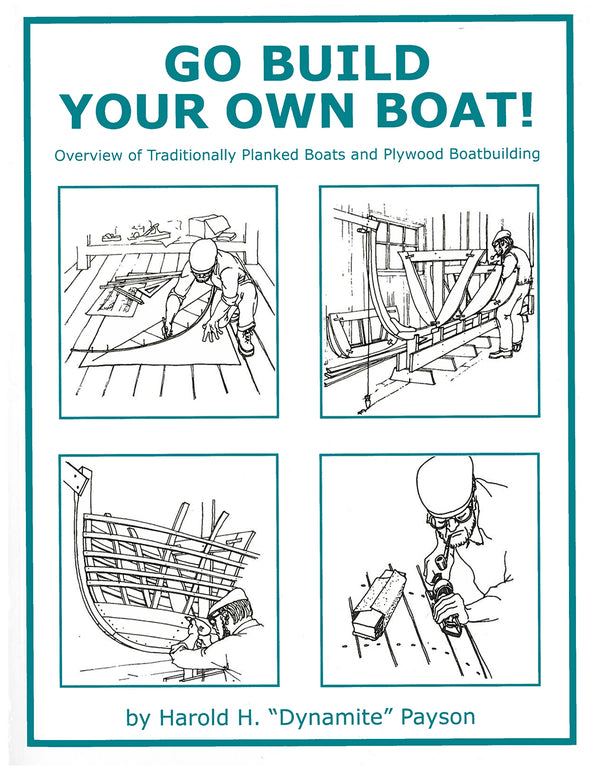 GO BUILD YOUR OWN BOAT!

Overview of Traditionally Planked Boats and Plywood Boatbuilding

by Harold H. "Dynamite" Payson