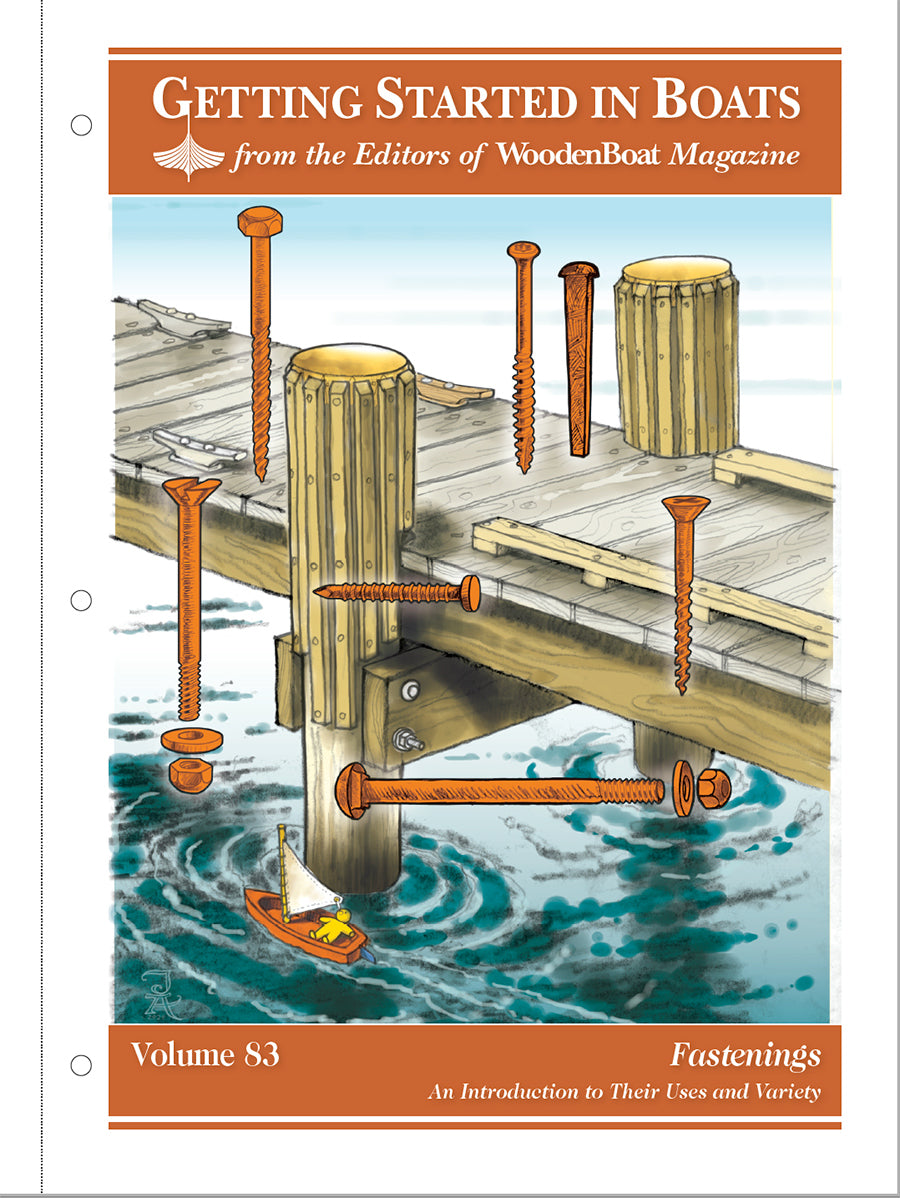 GETTING STARTED IN BOATS
from the Editors of WoodenBoat Magazine

Volume 83

Fastenings

An Introduction to Their Uses and Variety